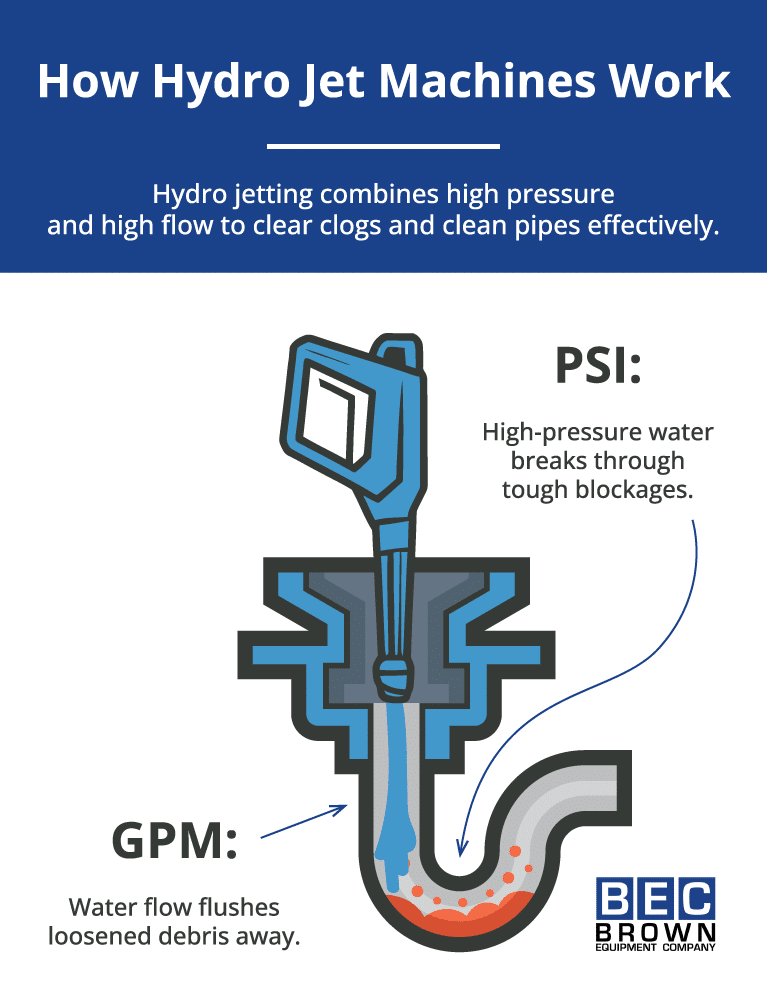 How Hydro Jet Machines Work

Hydro jetting combines high pressure and high flow to clear clogs and clean pipes effectively.

PSI:

High-pressure water breaks through tough blockages.

GPM:

Water flow flushes loosened debris away.

BEC
BROWN
EQUIPMENT COMPANY